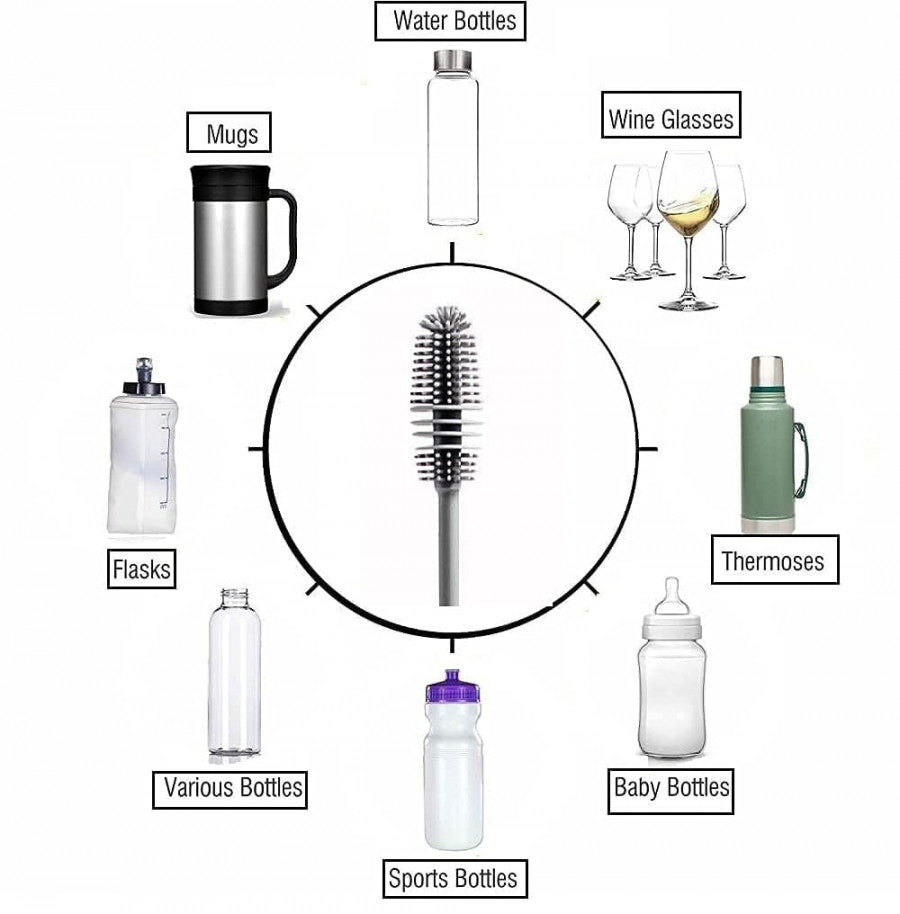 Water Bottles

Mugs

Wine Glasses

Flasks

Thermoses

Various Bottles

Baby Bottles

Sports Bottles