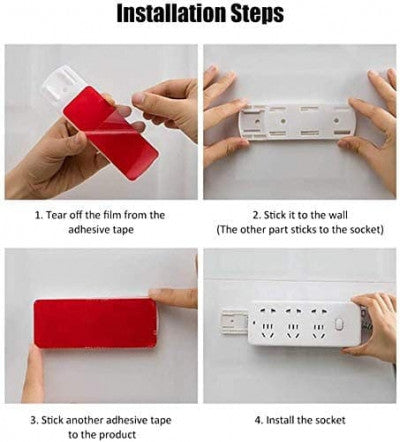 Installation Steps

1. Tear off the film from the adhesive tape

2. Stick it to the wall
(The other part sticks to the socket)

3. Stick another adhesive tape to the product

4. Install the socket