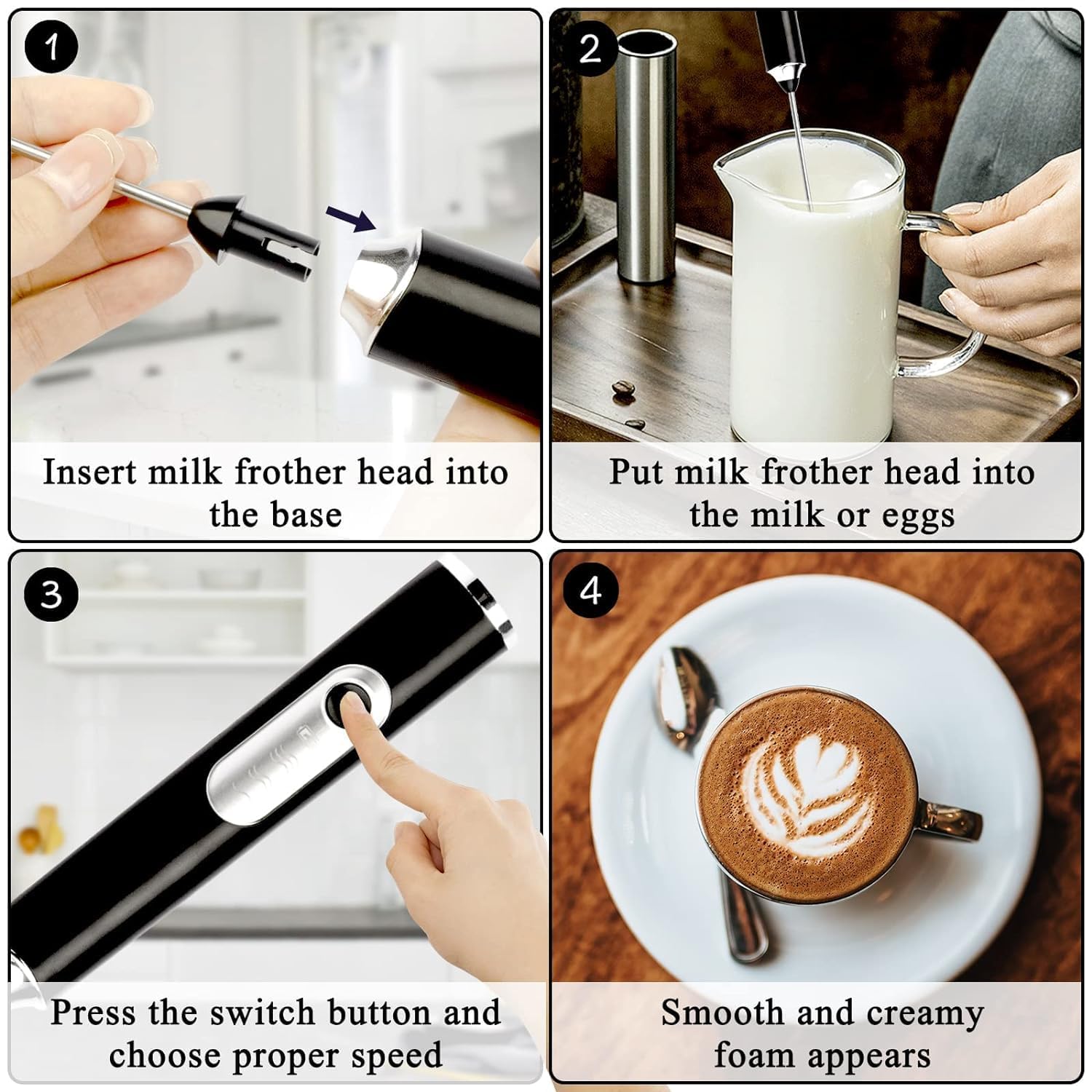 1

Insert milk frother head into the base

2

Put milk frother head into the milk or eggs

3

Press the switch button and choose proper speed

4

Smooth and creamy foam appears