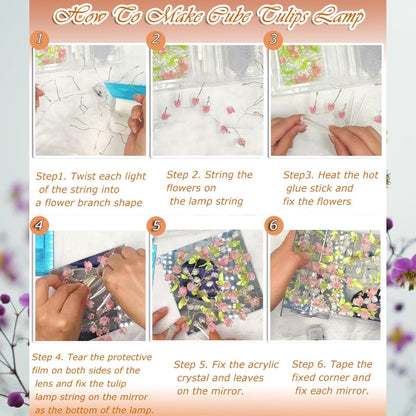 How To Make Cube Tulips Lamp

1

2

3

Step1. Twist each light of the string into a flower branch shape

Step 2. String the flowers on the lamp string

Step3. Heat the hot glue stick and fix the flowers

4

5

6

Step 4. Tear the protective film on both sides of the lens and fix the tulip lamp string on the mirror as the bottom of the lamp.

Step 5. Fix the acrylic crystal and leaves on the mirror.

Step 6. Tape the fixed corner and fix each mirror.