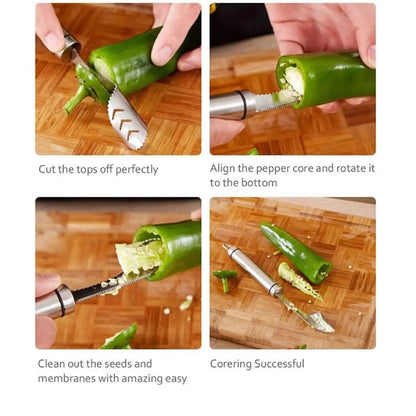 Cut the tops off perfectly

Align the pepper core and rotate it to the bottom

Clean out the seeds and membranes with amazing easy

Corering Successful