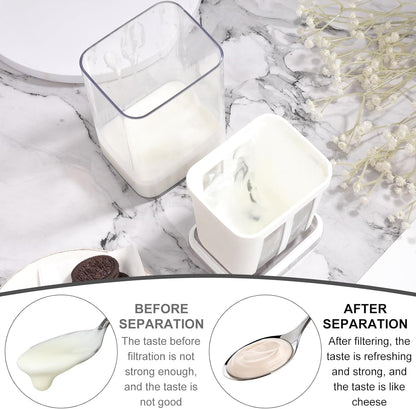 BEFORE SEPARATION

The taste before filtration is not strong enough, and the taste is not good

AFTER SEPARATION

After filtering, the taste is refreshing and strong, and the taste is like cheese