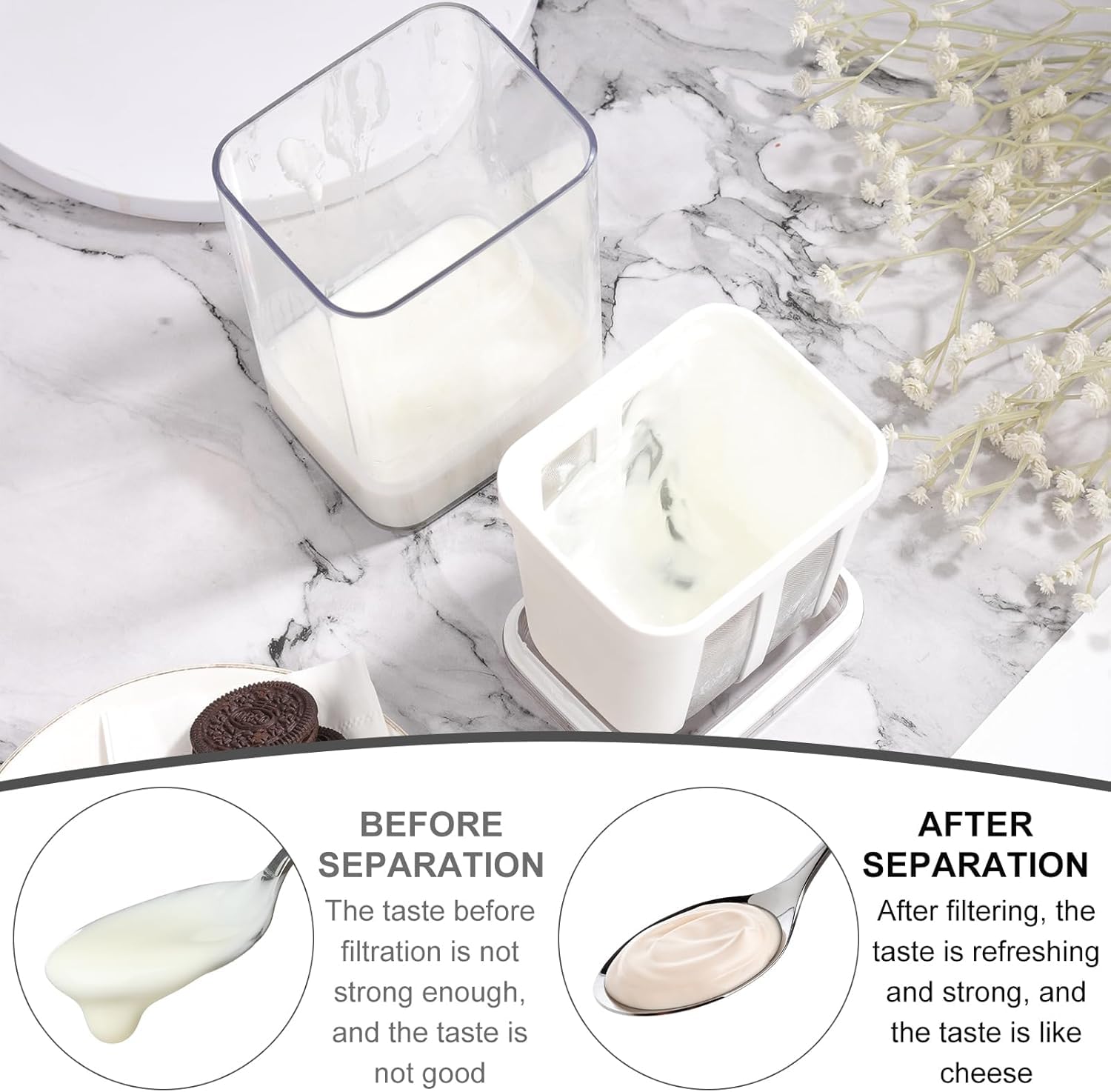 BEFORE SEPARATION

The taste before filtration is not strong enough, and the taste is not good

AFTER SEPARATION

After filtering, the taste is refreshing and strong, and the taste is like cheese