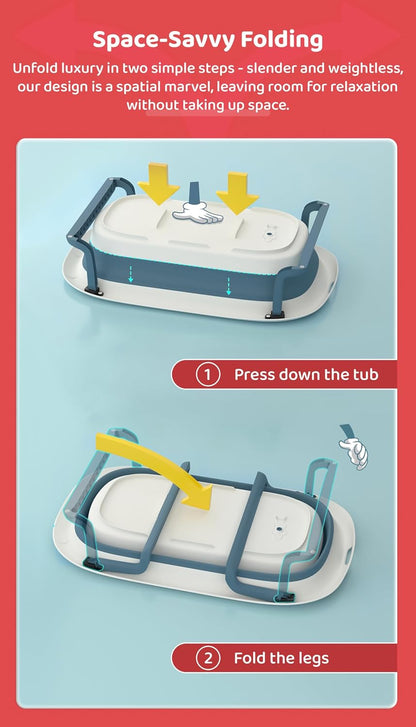 Space-Savvy Folding

Unfold luxury in two simple steps - slender and weightless, our design is a spatial marvel, leaving room for relaxation without taking up space.

1 Press down the tub

2 Fold the legs