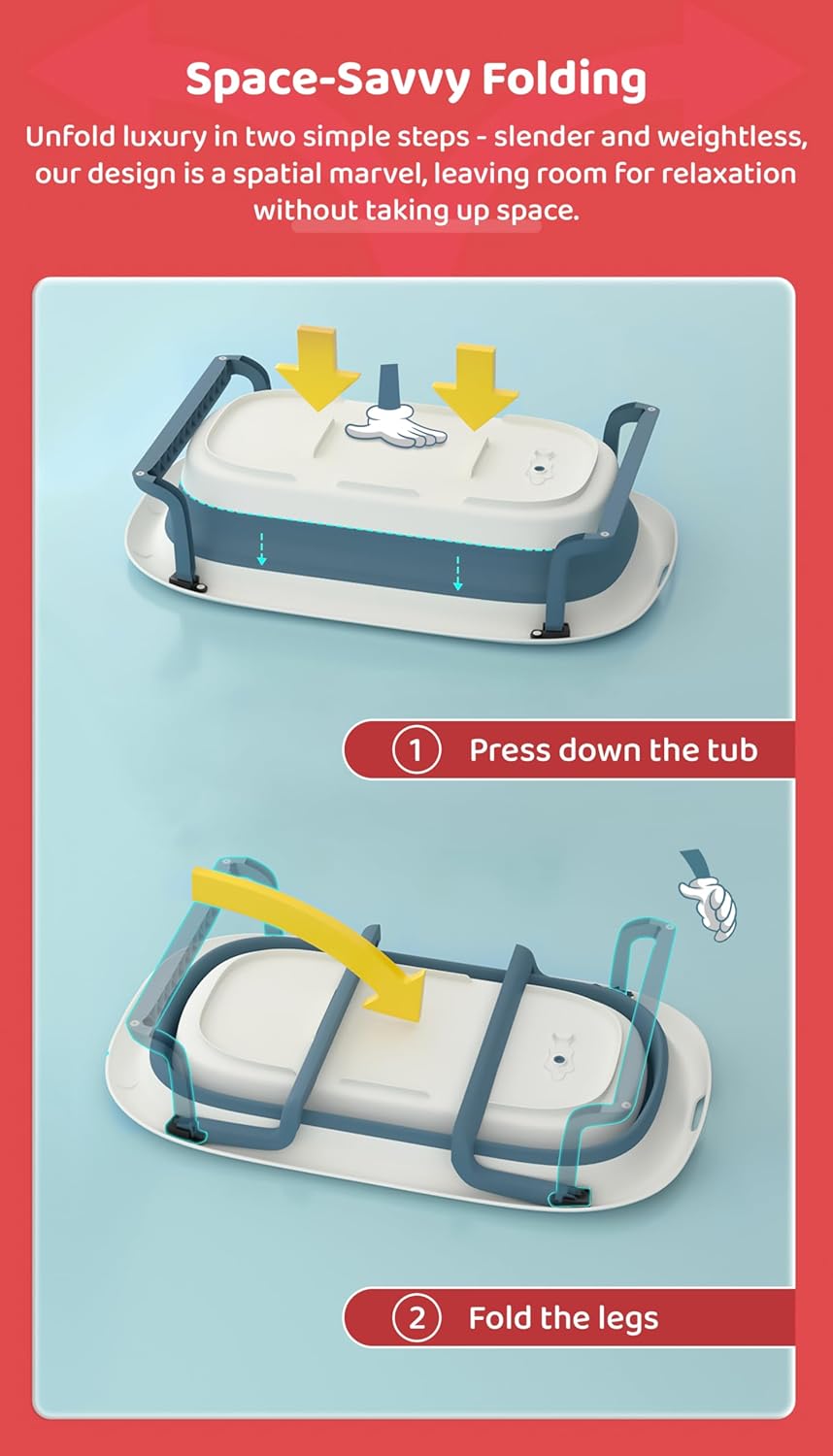 Space-Savvy Folding

Unfold luxury in two simple steps - slender and weightless, our design is a spatial marvel, leaving room for relaxation without taking up space.

1 Press down the tub

2 Fold the legs