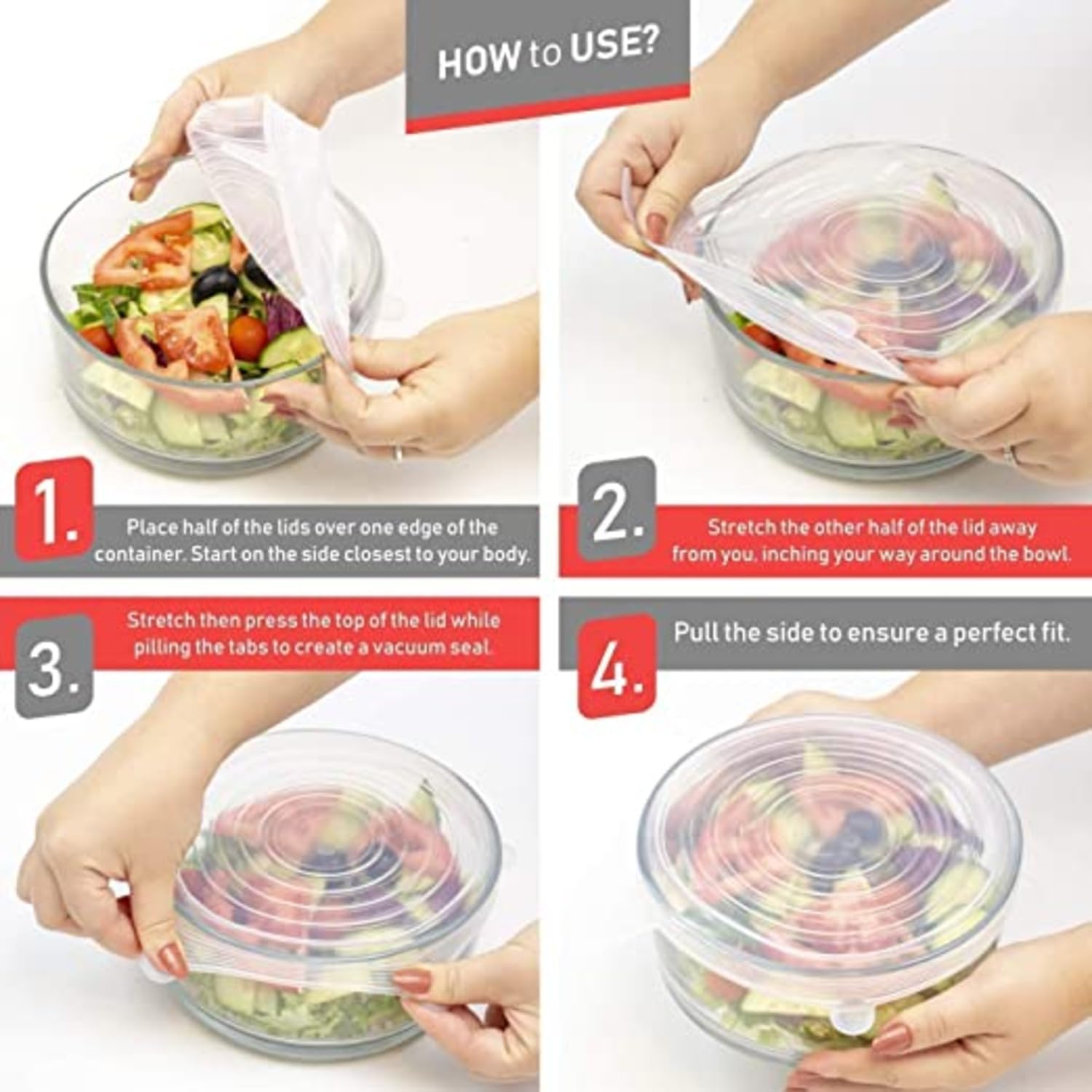 HOW to USE?

1.
Place half of the lids over one edge of the container. Start on the side closest to your body.

2.
Stretch the other half of the lid away from you, inching your way around the bowl.

3.
Stretch then press the top of the lid while pilling the tabs to create a vacuum seal.

4.
Pull the side to ensure a perfect fit.