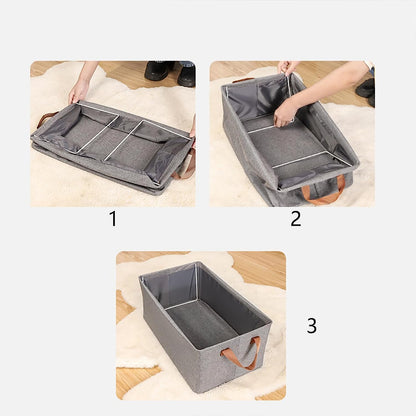 1

2

3