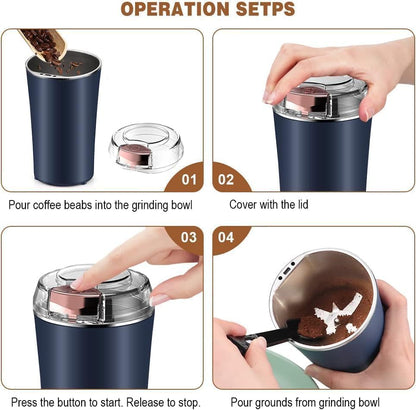 OPERATION SETPS

01

Pour coffee beabs into the grinding bowl

02

Cover with the lid

03

Press the button to start. Release to stop.

04

Pour grounds from grinding bowl