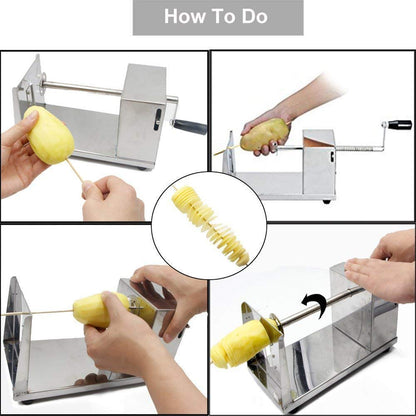 How To Do