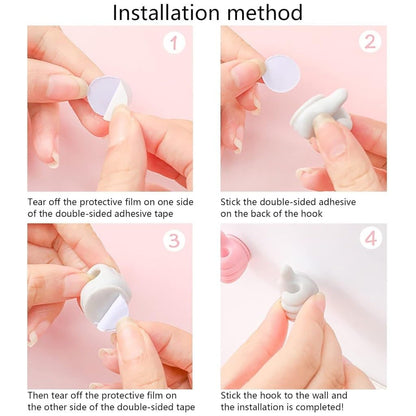 Installation method

1

Tear off the protective film on one side of the double-sided adhesive tape

2

Stick the double-sided adhesive on the back of the hook

3

Then tear off the protective film on the other side of the double-sided tape

4

Stick the hook to the wall and the installation is completed!