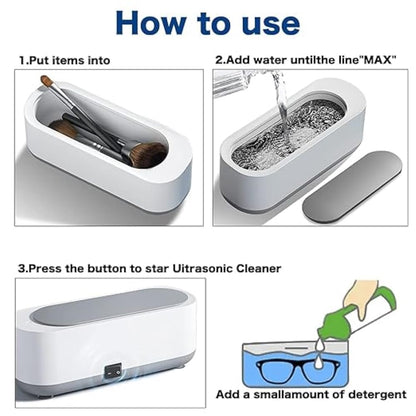 How to use

1.Put items into

2.Add water untilthe line"MAX"

3.Press the button to star Uitrasonic Cleaner

Add a smallamount of detergent