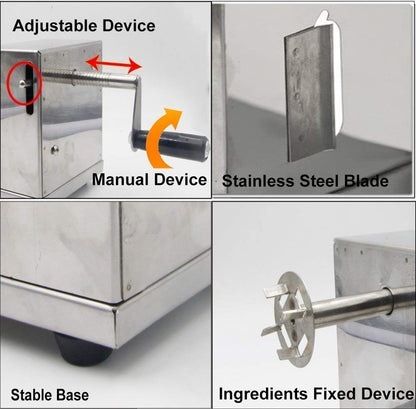 Adjustable Device

Manual Device

Stainless Steel Blade

Stable Base

Ingredients Fixed Device