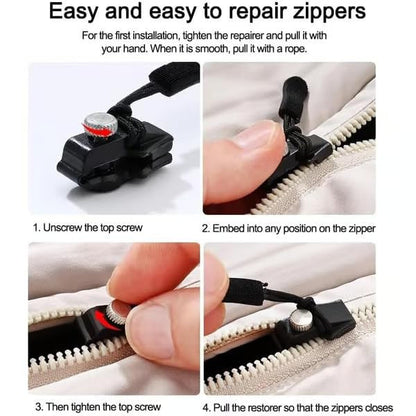 Easy and easy to repair zippers

For the first installation, tighten the repairer and pull it with your hand. When it is smooth, pull it with a rope.

1. Unscrew the top screw

2. Embed into any position on the zipper

3. Then tighten the top screw

4. Pull the restorer so that the zippers closes