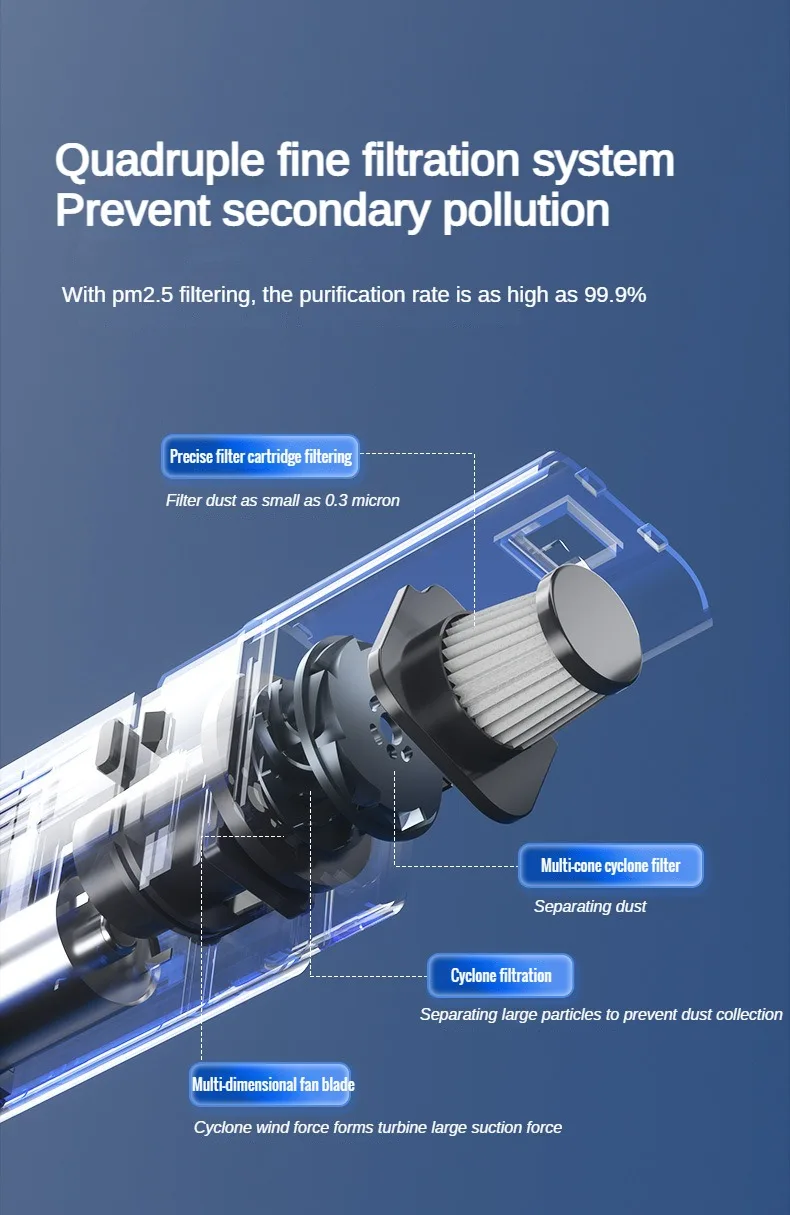 Quadruple fine filtration system
Prevent secondary pollution

With pm2.5 filtering, the purification rate is as high as 99.9%

Precise filter cartridge filtering

Filter dust as small as 0.3 micron

Multi-cone cyclone filter

Separating dust

Cyclone filtration

Separating large particles to prevent dust collection

Multi-dimensional fan blade

Cyclone wind force forms turbine large suction force