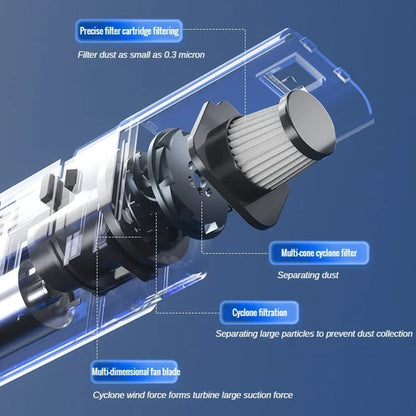 Precise filter cartridge filtering

Filter dust as small as 0.3 micron

Multi-cone cyclone filter

Separating dust

Cyclone filtration

Separating large particles to prevent dust collection

Multi-dimensional fan blade

Cyclone wind force forms turbine large suction force