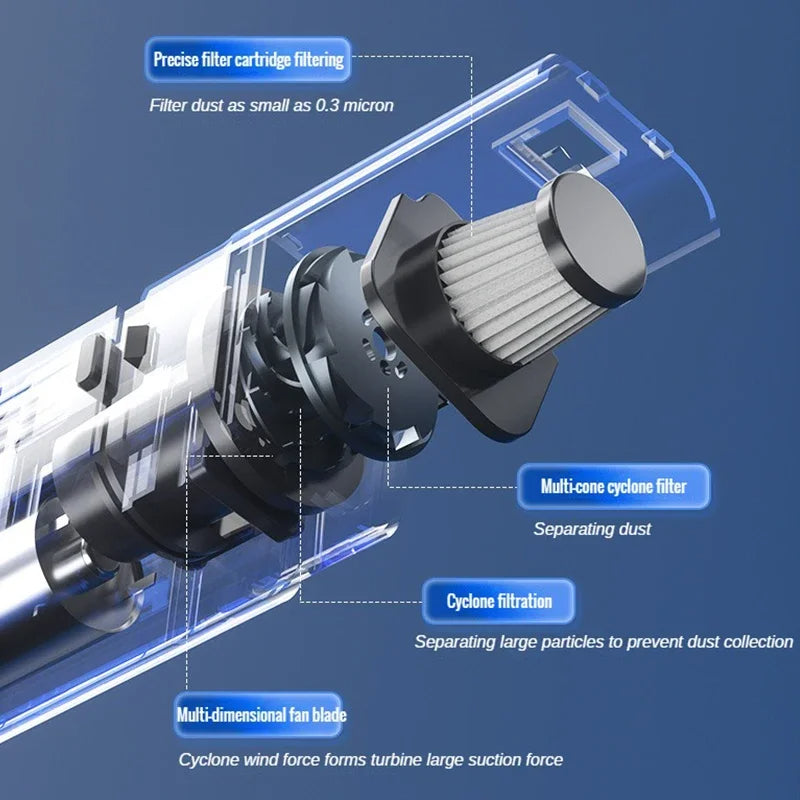 Precise filter cartridge filtering

Filter dust as small as 0.3 micron

Multi-cone cyclone filter

Separating dust

Cyclone filtration

Separating large particles to prevent dust collection

Multi-dimensional fan blade

Cyclone wind force forms turbine large suction force