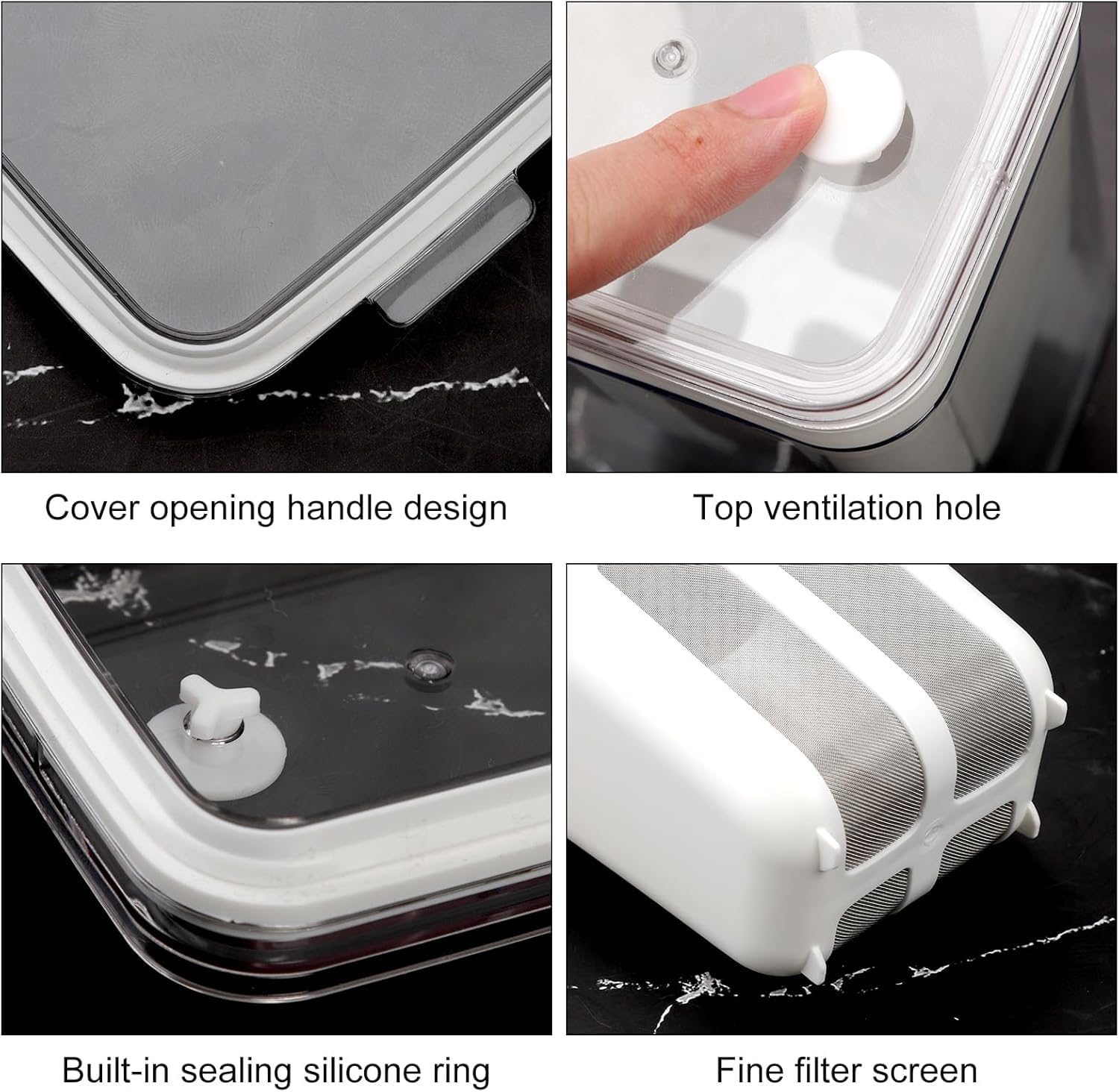 Cover opening handle design

Top ventilation hole

Built-in sealing silicone ring

Fine filter screen