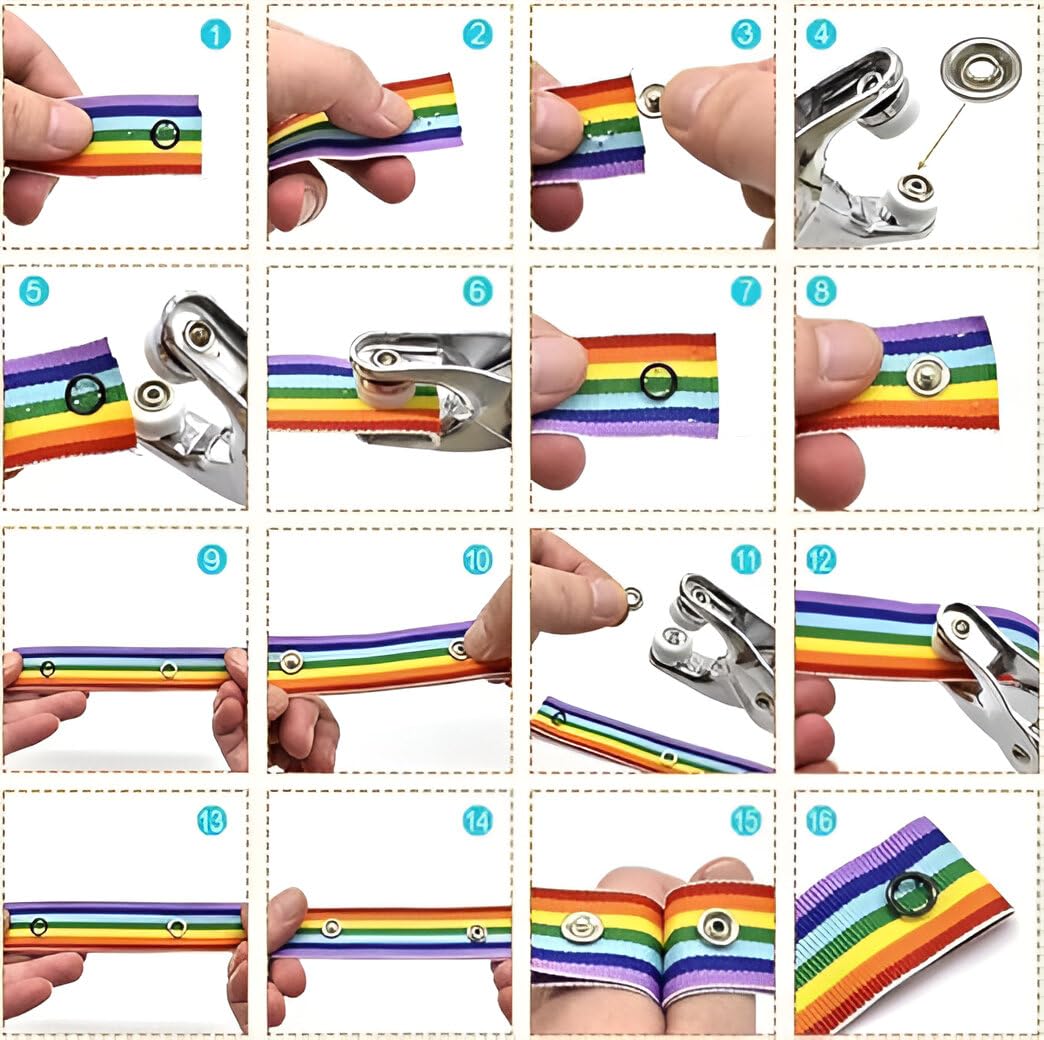 1
2
3
4
5
6
7
8
9
10
11
12
13
14
15
16